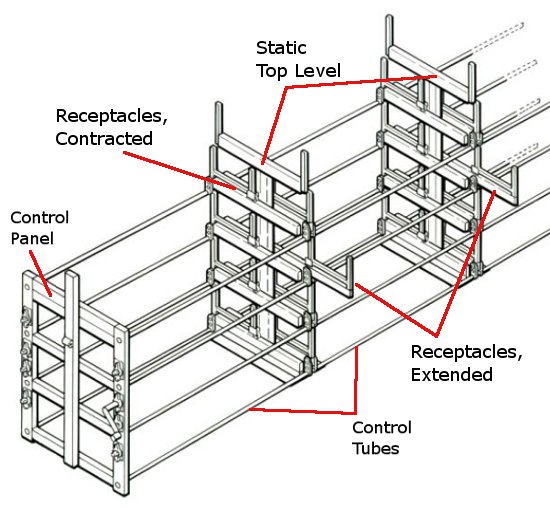 Static
Top Level

Receptacles,
Contracted

Control
Panel

Receptacles,
Extended

Control
Tubes